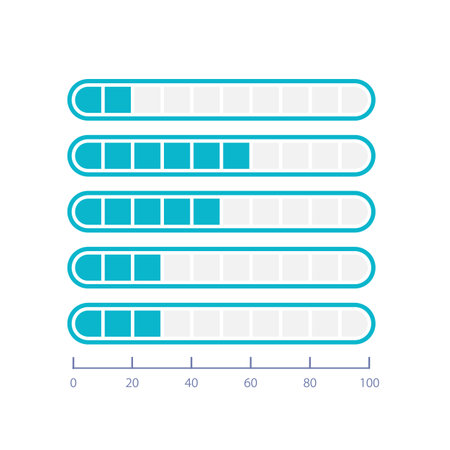 0 20 40 60 80 100