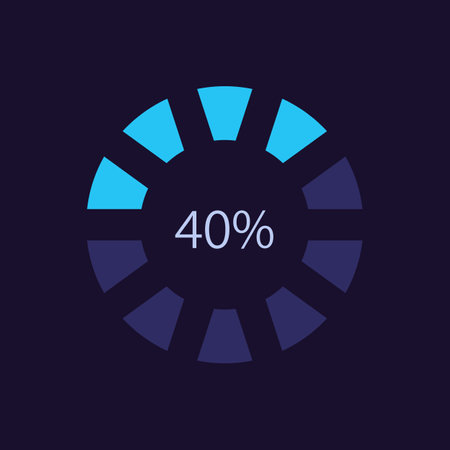 40%