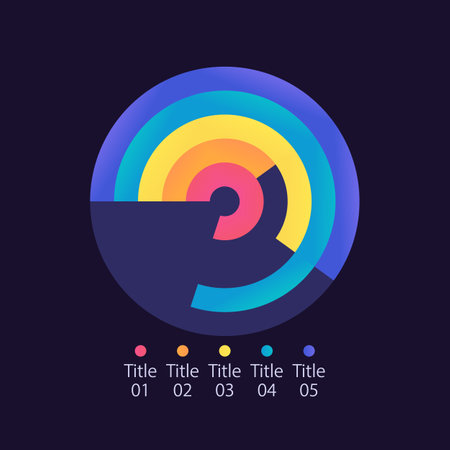 Title 01
Title 02
Title 03
Title 04
Title 05