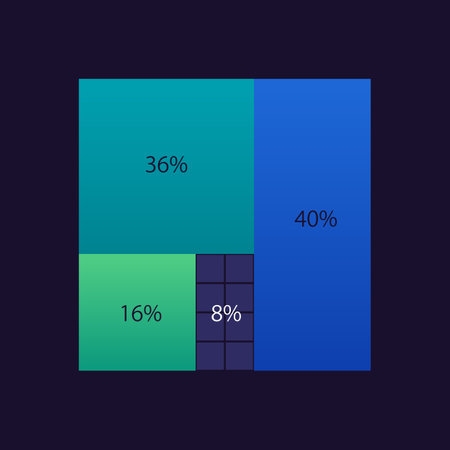 36%

40%

16%

8%