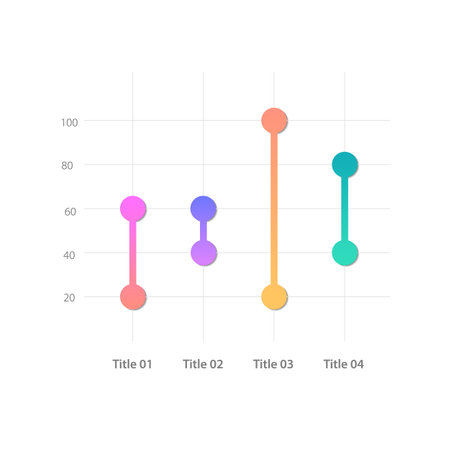 100
80
60
40
20

Title 01
Title 02
Title 03
Title 04