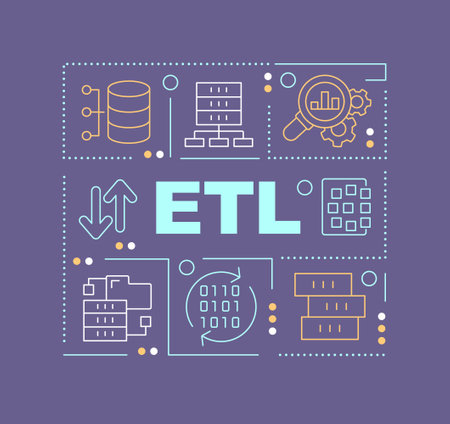 ETL

0110
0101
1010