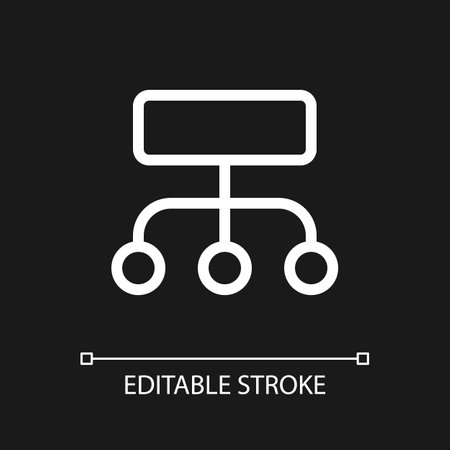 EDITABLE STROKE