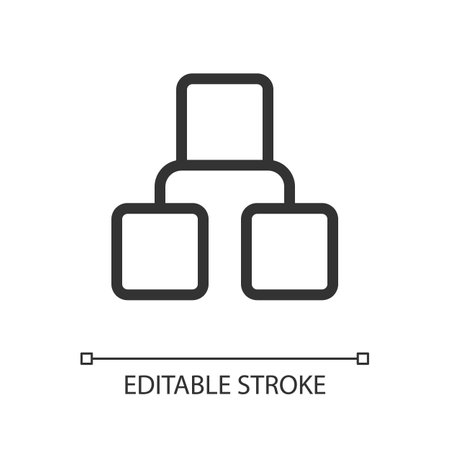 EDITABLE STROKE