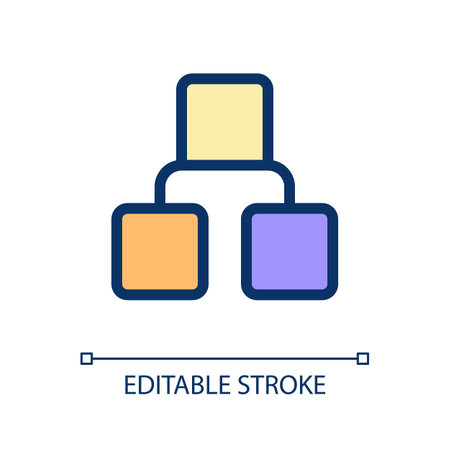 EDITABLE STROKE