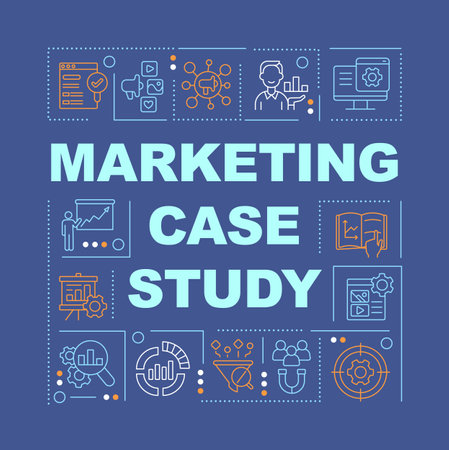 MARKETING
CASE
STUDY