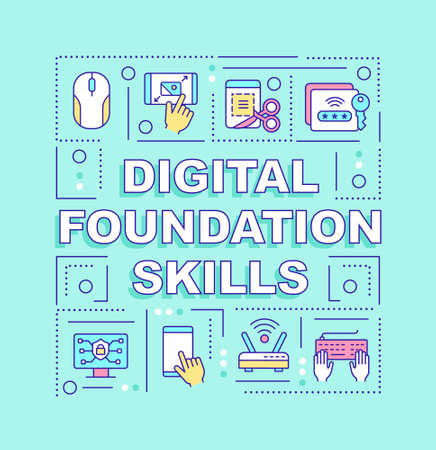 DIGITAL FOUNDATION SKILLS