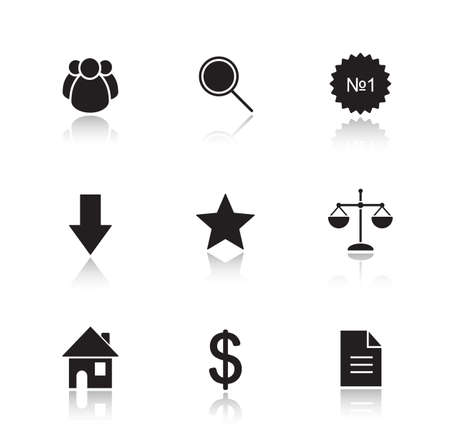 №1

$