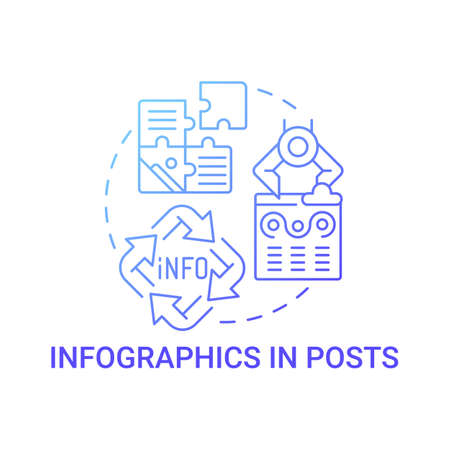 iNFO

INFOGRAPHICS IN POSTS