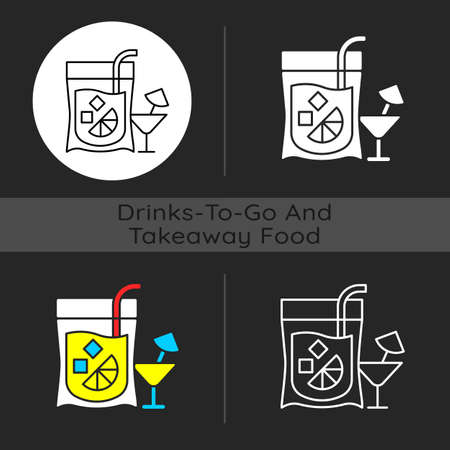 Drinks-To-Go And Takeaway Food