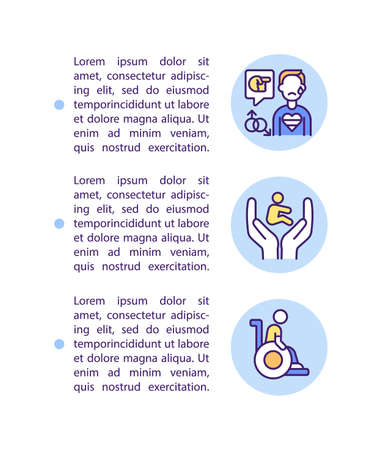 Lorem ipsum dolor sit amet, consectetur adipiscing elit, sed do eiusmod temporincididunt ut labore et dolore magna aliqua. Ut enim ad minim veniam, quis nostrud exercitation.

Lorem ipsum dolor sit amet, consectetur adipiscing elit, sed do eiusmod temporincididunt ut labore et dolore magna aliqua. Ut enim ad minim veniam, quis nostrud exercitation.

Lorem ipsum dolor sit amet, consectetur adipiscing elit, sed do eiusmod temporincididunt ut labore et dolore magna aliqua. Ut enim ad minim veniam, quis nostrud exercitation.