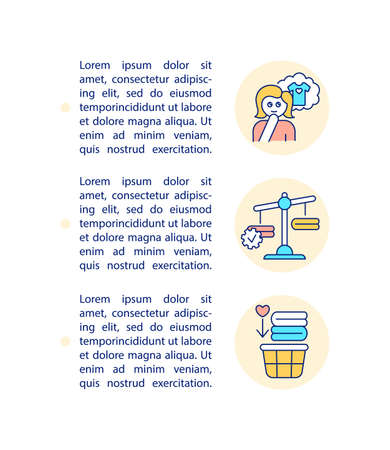 Lorem ipsum dolor sit amet, consectetur adipiscing elit, sed do eiusmod temporincididunt ut labore et dolore magna aliqua. Ut enim ad minim veniam, quis nostrud exercitation.

Lorem ipsum dolor sit amet, consectetur adipiscing elit, sed do eiusmod temporincididunt ut labore et dolore magna aliqua. Ut enim ad minim veniam, quis nostrud exercitation.

Lorem ipsum dolor sit amet, consectetur adipiscing elit, sed do eiusmod temporincididunt ut labore et dolore magna aliqua. Ut enim ad minim veniam, quis nostrud exercitation.