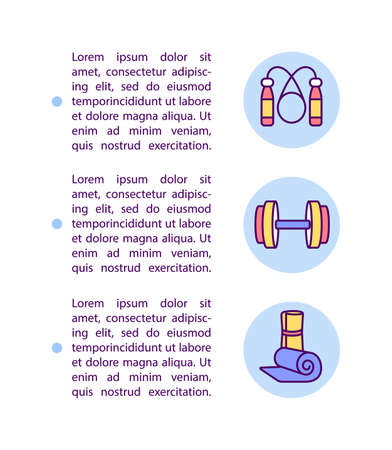 Lorem ipsum dolor sit amet, consectetur adipiscing elit, sed do eiusmod temporincididunt ut labore et dolore magna aliqua. Ut enim ad minim veniam, quis nostrud exercitation.

Lorem ipsum dolor sit amet, consectetur adipiscing elit, sed do eiusmod temporincididunt ut labore et dolore magna aliqua. Ut enim ad minim veniam, quis nostrud exercitation.

Lorem ipsum dolor sit amet, consectetur adipiscing elit, sed do eiusmod temporincididunt ut labore et dolore magna aliqua. Ut enim ad minim veniam, quis nostrud exercitation.