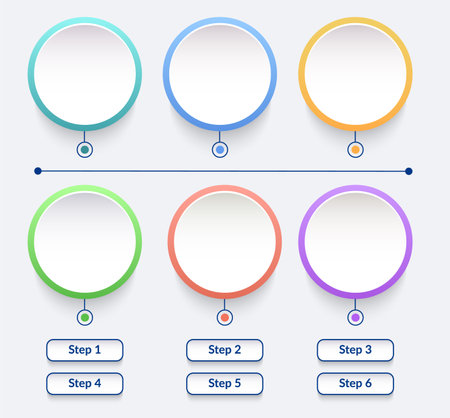 Step 1
Step 2
Step 3
Step 4
Step 5
Step 6