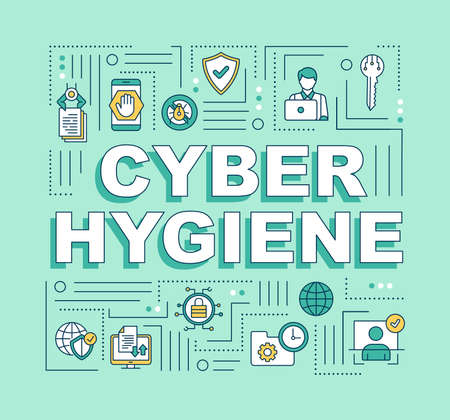 CYBER HYGIENE