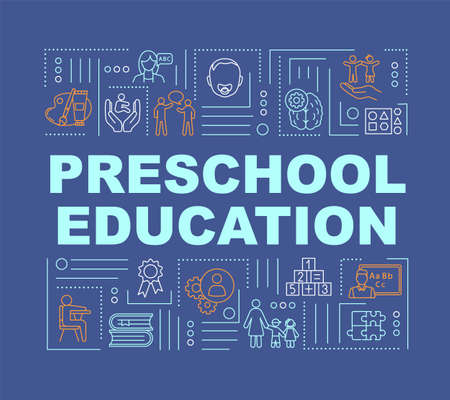 ABC

PRESCHOOL EDUCATION

1
2 =
5 + 3

Aa Bb
Cc