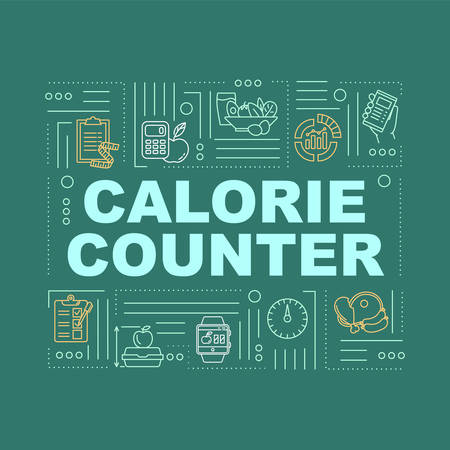 CALORIE COUNTER