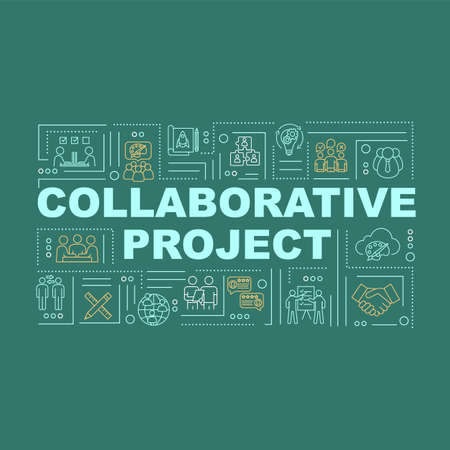 COLLABORATIVE
PROJECT