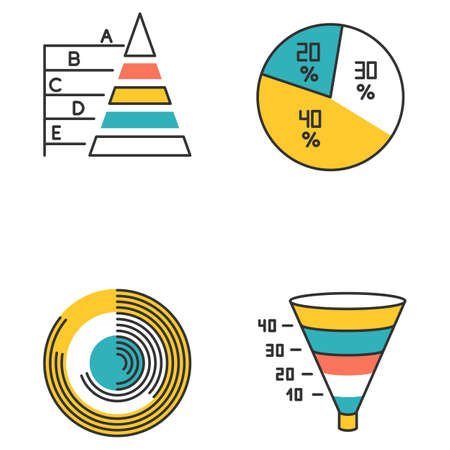 A
B
C
D
E

20 %
30 %
40 %

40
30
20
10