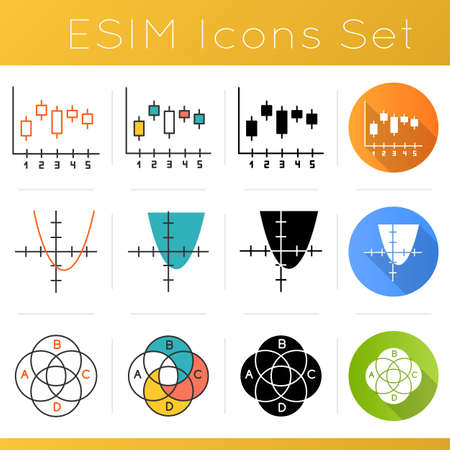 ESIM Icons Set

1 2 3 4 5
1 2 3 4 5
1 2 3 4 5
1 2 3 4 5

B
A C
D

B
A C
D

B
A C
D

B
A C
D