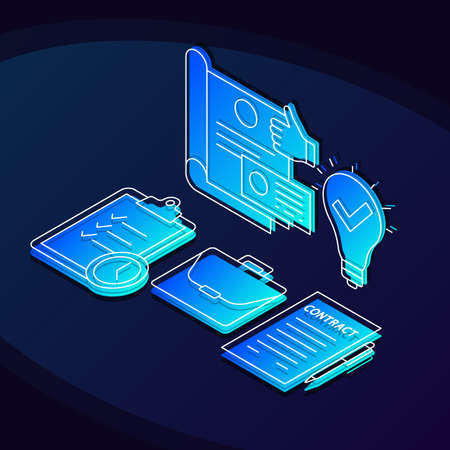 CONTRACT