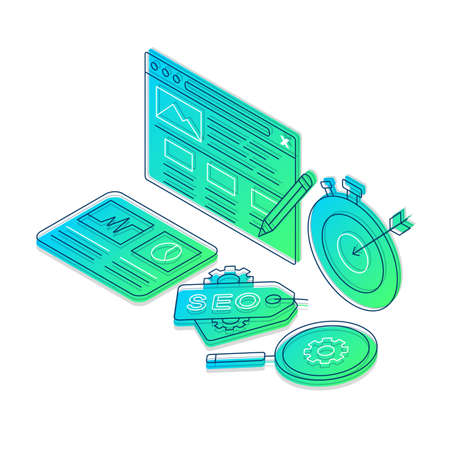 SEO