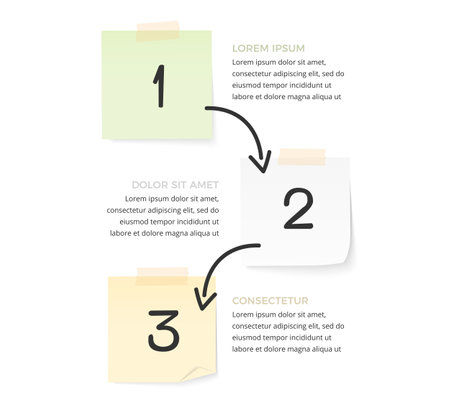 1

LOREM IPSUM
Lorem ipsum dolor sit amet, consectetur adipiscing elit, sed do eiusmod tempor incididunt ut labore et dolore magna aliqua ut

DOLOR SIT AMET
Lorem ipsum dolor sit amet, consectetur adipiscing elit, sed do eiusmod tempor incididunt ut labore et dolore magna aliqua ut

2

3

CONSECTETUR
Lorem ipsum dolor sit amet, consectetur adipiscing elit, sed do eiusmod tempor incididunt ut labore et dolore magna aliqua ut