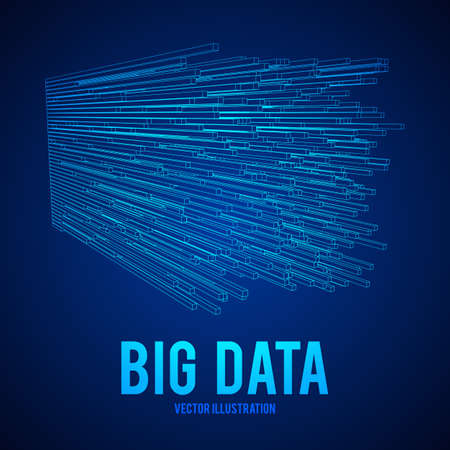 BIG DATA

VECTOR ILLUSTRATION