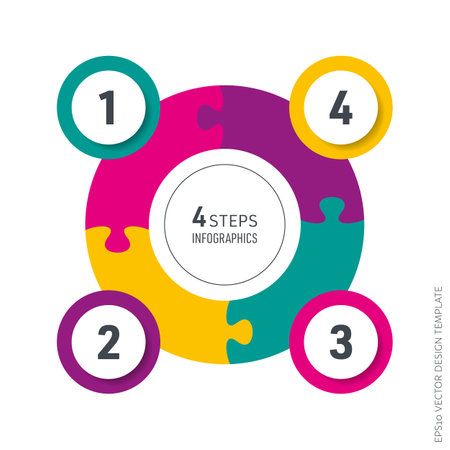 1

4

4 STEPS
INFOGRAPHICS

2

3

EPS10 VECTOR DESIGN TEMPLATE