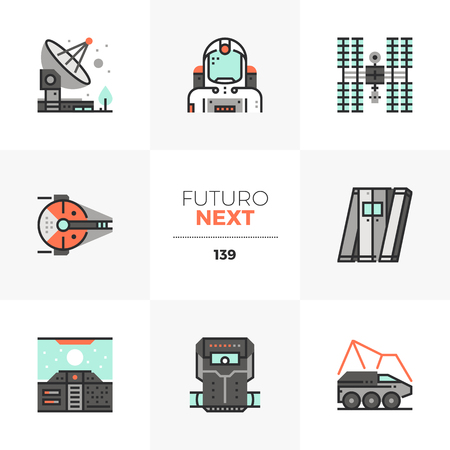 FUTURO
NEXT

139