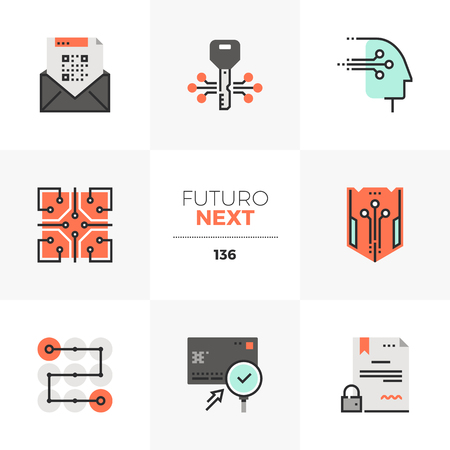 FUTURO
NEXT

136