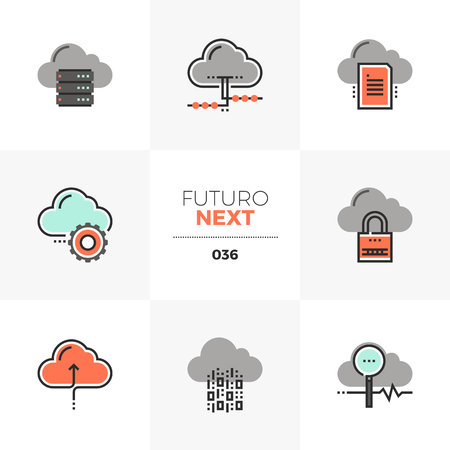 FUTURO
NEXT

036