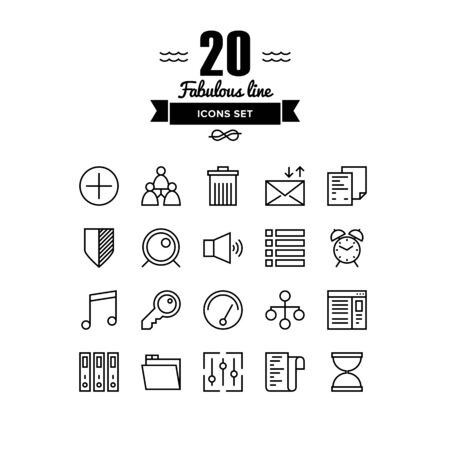 20

Fabulous line

ICONS SET