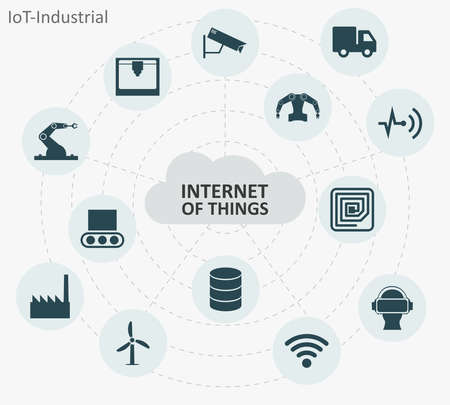 IoT-Industrial

INTERNET OF THINGS