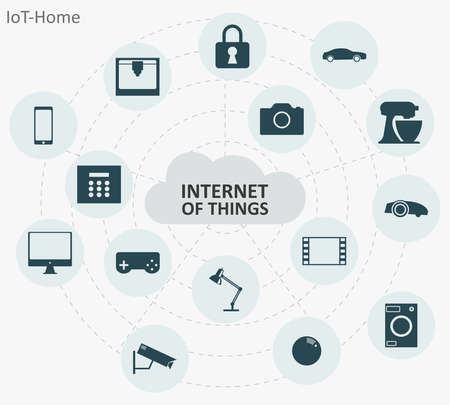 IoT-Home

INTERNET OF THINGS