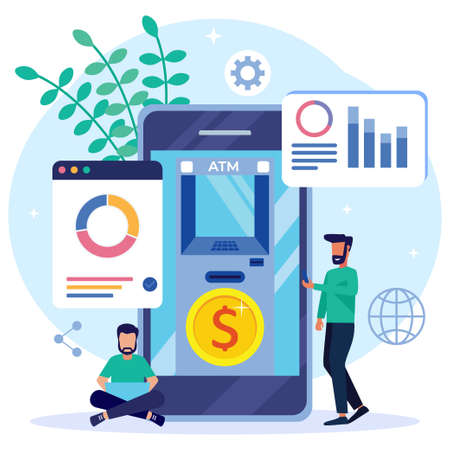 ATM

$