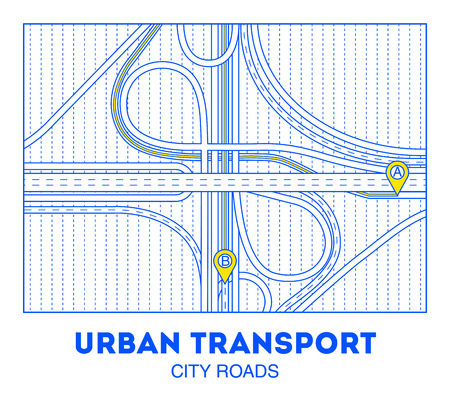 A

B

URBAN TRANSPORT
CITY ROADS