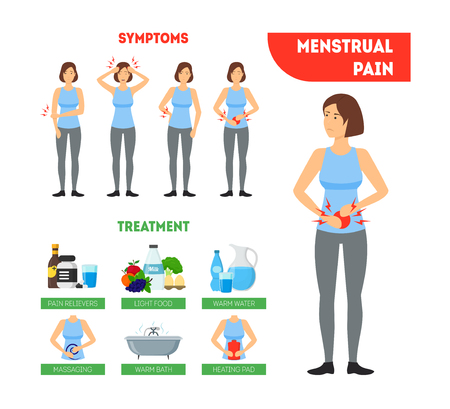 SYMPTOMS

MENSTRUAL PAIN

TREATMENT

Milk

PAIN RELIEVERS

LIGHT FOOD

WARM WATER

MASSAGING

WARM BATH

HEATING PAD