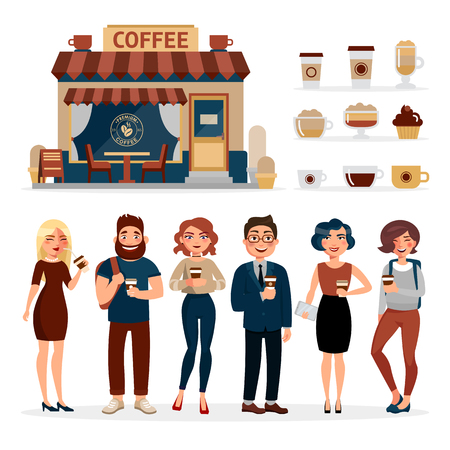 COFFEE

PREMIUM
COFFEE