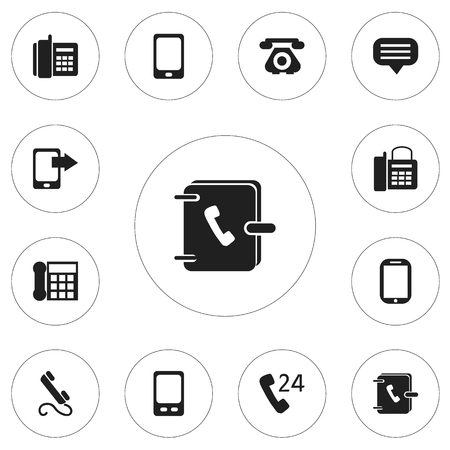 24