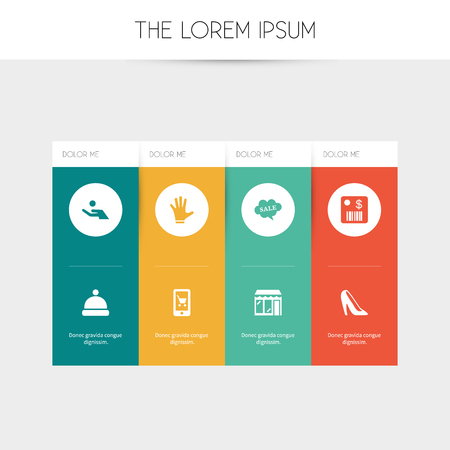 THE LOREM IPSUM

DOLOR ME

Donec gravida congue dignissim.

DOLOR ME

Donec gravida congue dignissim.

DOLOR ME

SALE

Donec gravida congue dignissim.

DOLOR ME

$

Donec gravida congue dignissim.