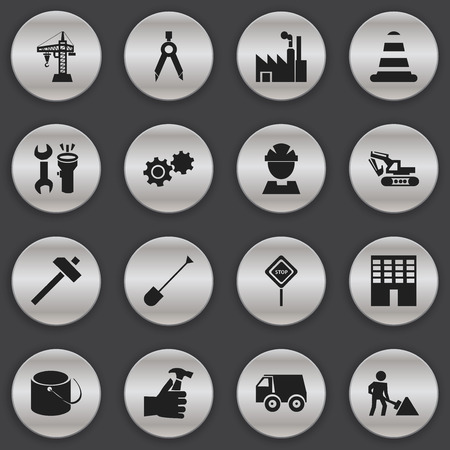 STOP