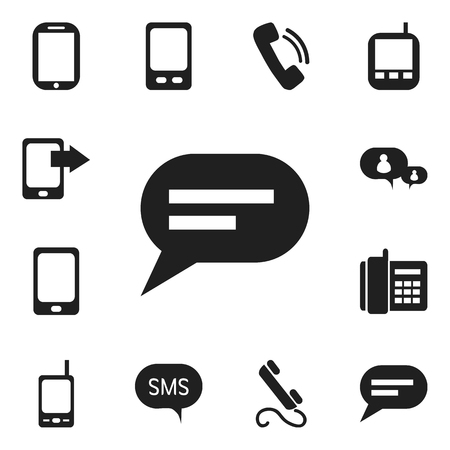 SMS