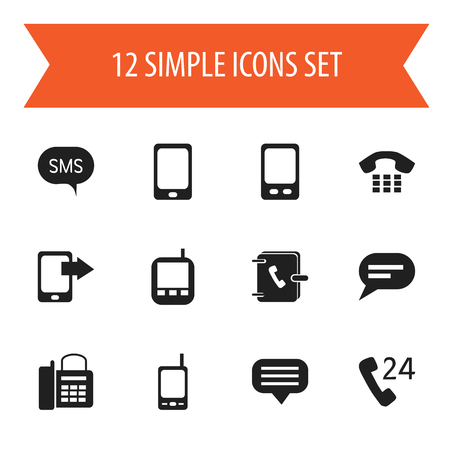 12 SIMPLE ICONS SET

SMS

24