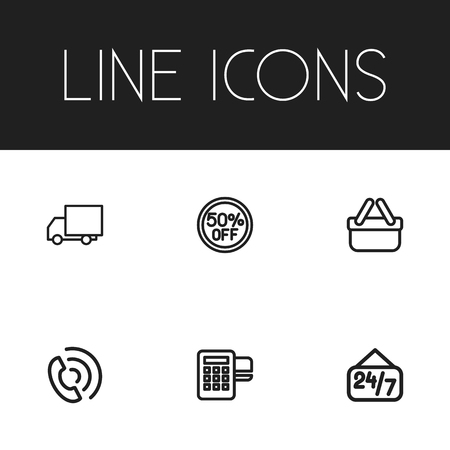 LINE ICONS

50%
OFF

24/7