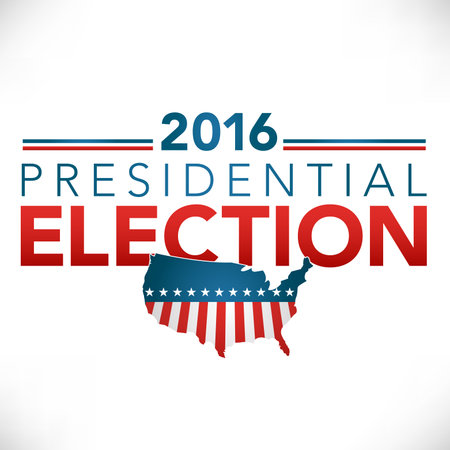 2016
PRESIDENTIAL
ELECTION