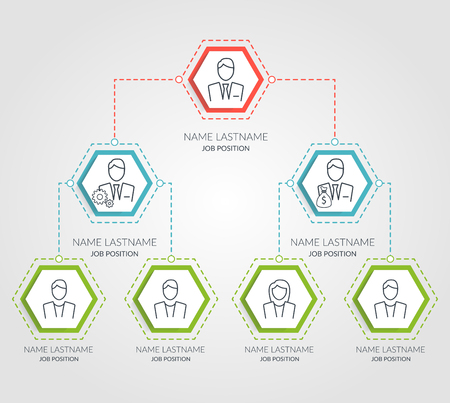 NAME LASTNAME
JOB POSITION

NAME LASTNAME
JOB POSITION

NAME LASTNAME
JOB POSITION

NAME LASTNAME
JOB POSITION

NAME LASTNAME
JOB POSITION

NAME LASTNAME
JOB POSITION

NAME LASTNAME
JOB POSITION