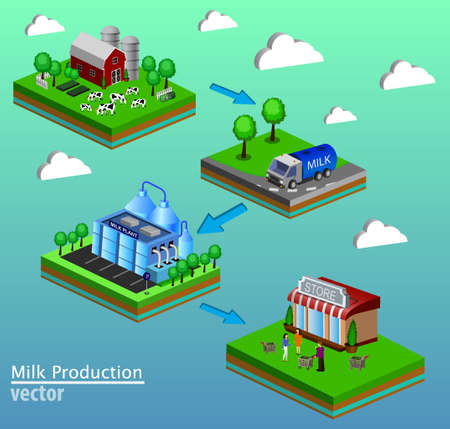 MILK

MILK PLANT

P

STORE

Milk Production
vector