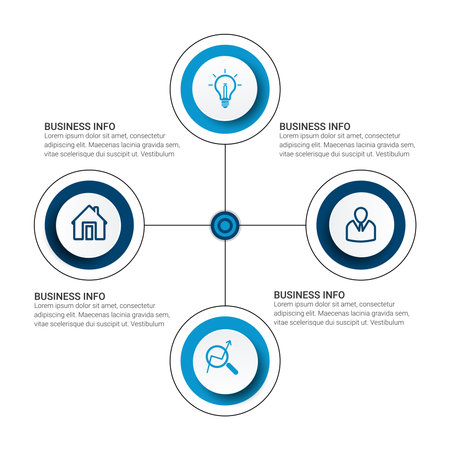 BUSINESS INFO
Lorem ipsum dolor sit amet, consectetur adipiscing elit. Maecenas lacinia gravida sem, vitae scelerisque dui suscipit ut. Vestibulum

BUSINESS INFO
Lorem ipsum dolor sit amet, consectetur adipiscing elit. Maecenas lacinia gravida sem, vitae scelerisque dui suscipit ut. Vestibulum

BUSINESS INFO
Lorem ipsum dolor sit amet, consectetur adipiscing elit. Maecenas lacinia gravida sem, vitae scelerisque dui suscipit ut. Vestibulum

BUSINESS INFO
Lorem ipsum dolor sit amet, consectetur adipiscing elit. Maecenas lacinia gravida sem, vitae scelerisque dui suscipit ut. Vestibulum