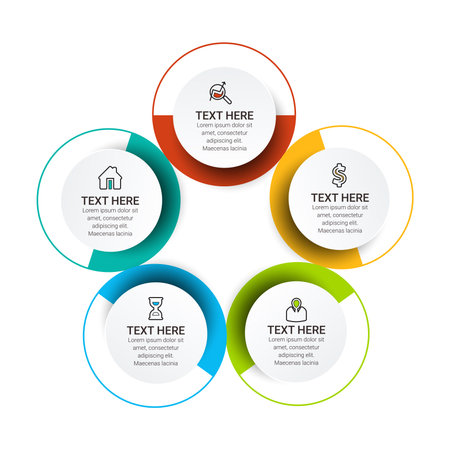 TEXT HERE
Lorem ipsum dolor sit amet, consectetur adipiscing elit. Maecenas lacinia

TEXT HERE
Lorem ipsum dolor sit amet, consectetur adipiscing elit. Maecenas lacinia

TEXT HERE
Lorem ipsum dolor sit amet, consectetur adipiscing elit. Maecenas lacinia

TEXT HERE
Lorem ipsum dolor sit amet, consectetur adipiscing elit. Maecenas lacinia

TEXT HERE
Lorem ipsum dolor sit amet, consectetur adipiscing elit. Maecenas lacinia